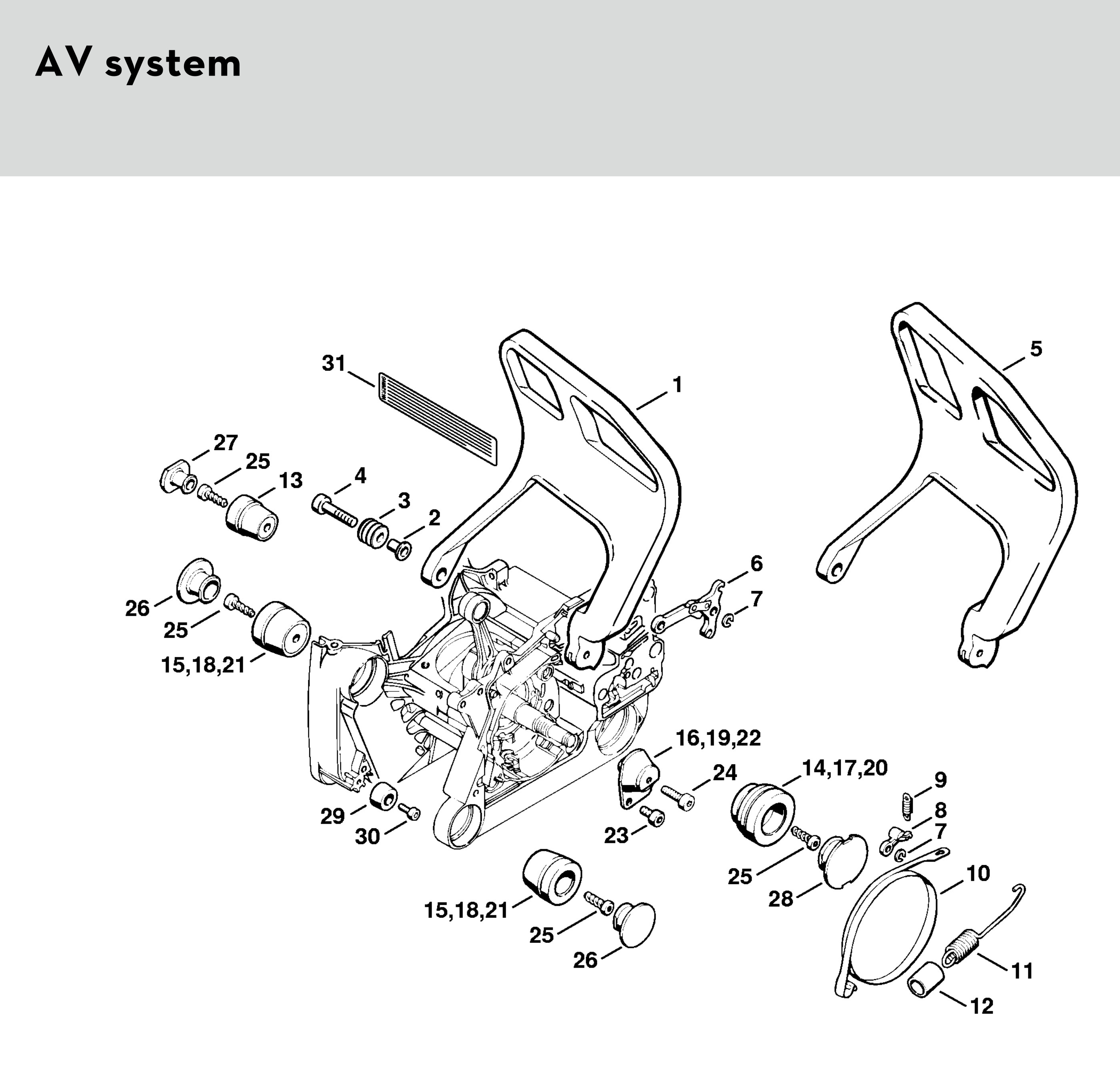 AV system

31
1
5
27
25
13
4
3
2
6
7
26
25
15,18,21
16,19,22
24
14,17,20
9
8
7
29
30
23
25
28
10
15,18,21
25
26
11
12